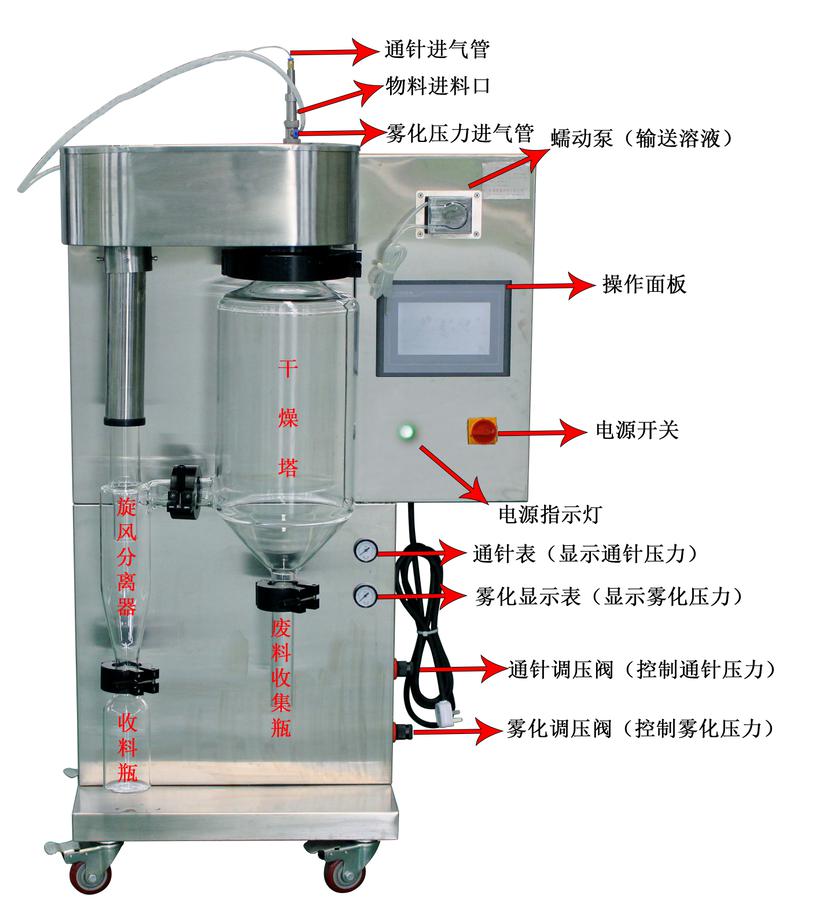 通针进气管
物料进料口
雾化压力进气管
蠕动泵（输送溶液）
操作面板
干燥塔
电源开关
电源指示灯
旋风分离器
通针表（显示通针压力）
雾化显示表（显示雾化压力）
废料收集瓶
通针调压阀（控制通针压力）
收料瓶
雾化调压阀（控制雾化压力）